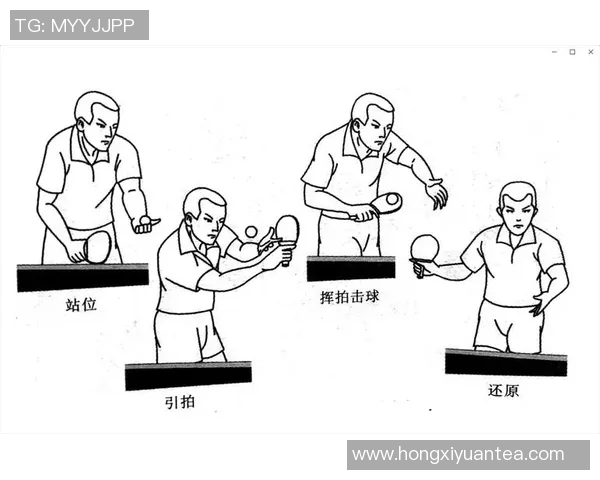 TG: MYYJJPP

站位

引拍

挥拍击球

还原

www.hongxiyuantea.com